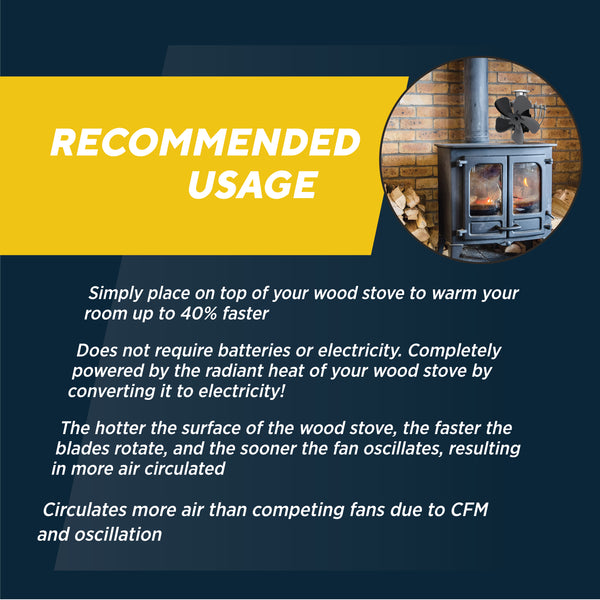 RECOMMENDED USAGE

Simply place on top of your wood stove to warm your room up to 40% faster

Does not require batteries or electricity. Completely powered by the radiant heat of your wood stove by converting it to electricity!

The hotter the surface of the wood stove, the faster the blades rotate, and the sooner the fan oscillates, resulting in more air circulated

Circulates more air than competing fans due to CFM and oscillation