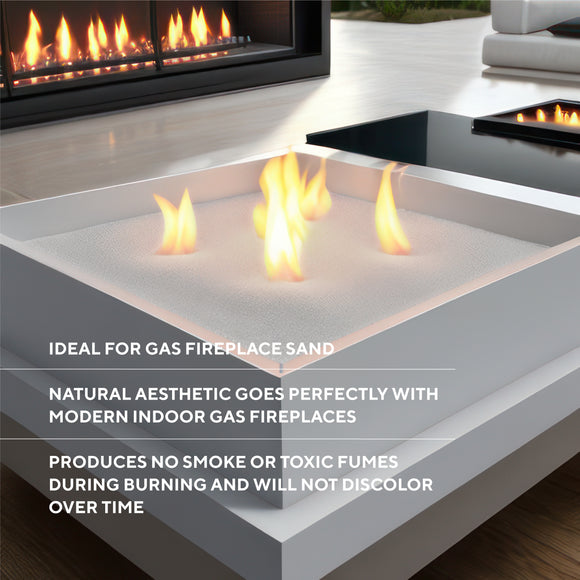 IDEAL FOR GAS FIREPLACE SAND

NATURAL AESTHETIC GOES PERFECTLY WITH MODERN INDOOR GAS FIREPLACES

PRODUCES NO SMOKE OR TOXIC FUMES DURING BURNING AND WILL NOT DISCOLOR OVER TIME