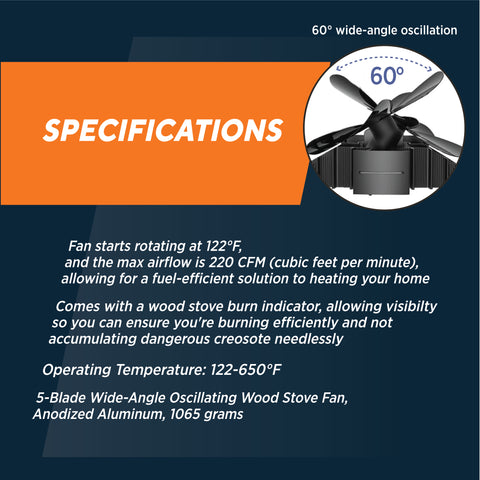 60° wide-angle oscillation

60°

SPECIFICATIONS

Fan starts rotating at 122°F, and the max airflow is 220 CFM (cubic feet per minute), allowing for a fuel-efficient solution to heating your home

Comes with a wood stove burn indicator, allowing visibilty so you can ensure you're burning efficiently and not accumulating dangerous creosote needlessly

Operating Temperature: 122-650°F

5-Blade Wide-Angle Oscillating Wood Stove Fan, Anodized Aluminum, 1065 grams