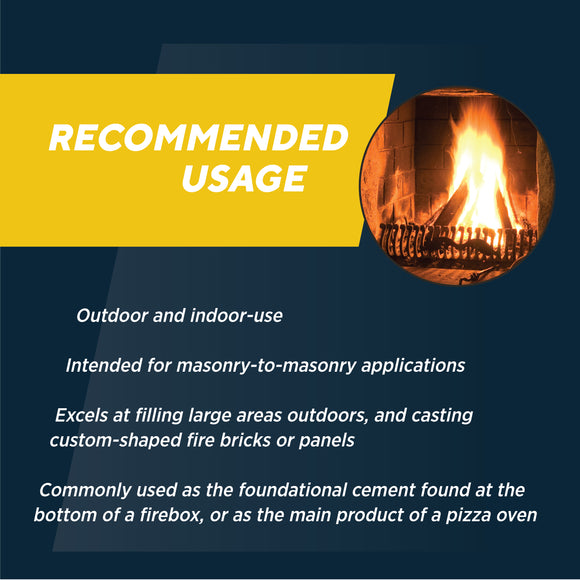 RECOMMENDED USAGE

Outdoor and indoor-use

Intended for masonry-to-masonry applications

Excels at filling large areas outdoors, and casting custom-shaped fire bricks or panels

Commonly used as the foundational cement found at the bottom of a firebox, or as the main product of a pizza oven