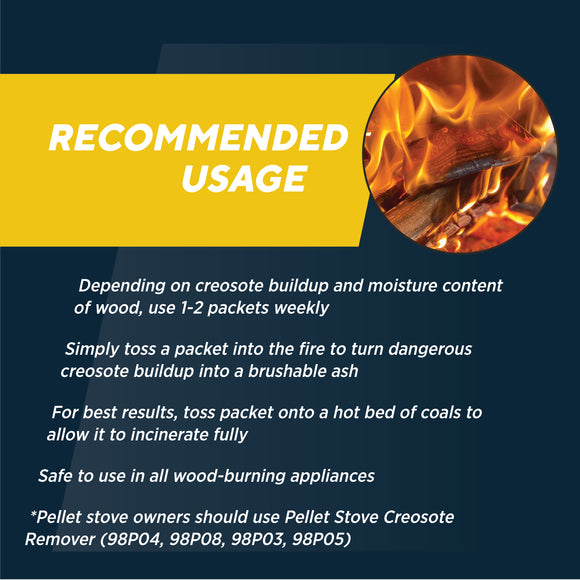 RECOMMENDED USAGE

Depending on creosote buildup and moisture content of wood, use 1-2 packets weekly

Simply toss a packet into the fire to turn dangerous creosote buildup into a brushable ash

For best results, toss packet onto a hot bed of coals to allow it to incinerate fully

Safe to use in all wood-burning appliances

*Pellet stove owners should use Pellet Stove Creosote Remover (98P04, 98P08, 98P03, 98P05)