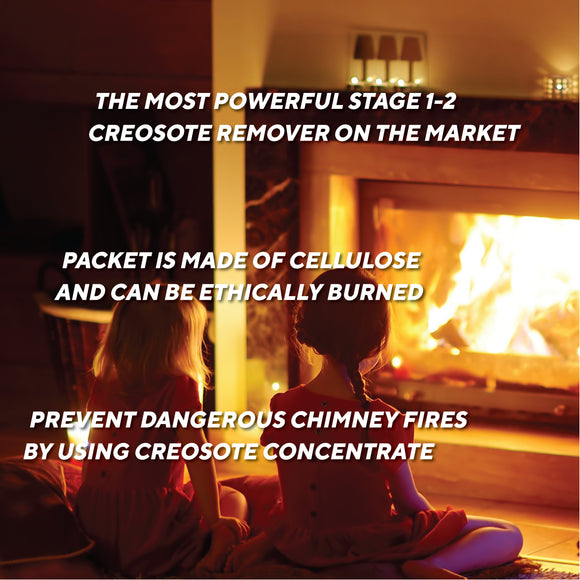 THE MOST POWERFUL STAGE 1-2 CREOSOTE REMOVER ON THE MARKET

PACKET IS MADE OF CELLULOSE AND CAN BE ETHICALLY BURNED

PREVENT DANGEROUS CHIMNEY FIRES BY USING CREOSOTE CONCENTRATE